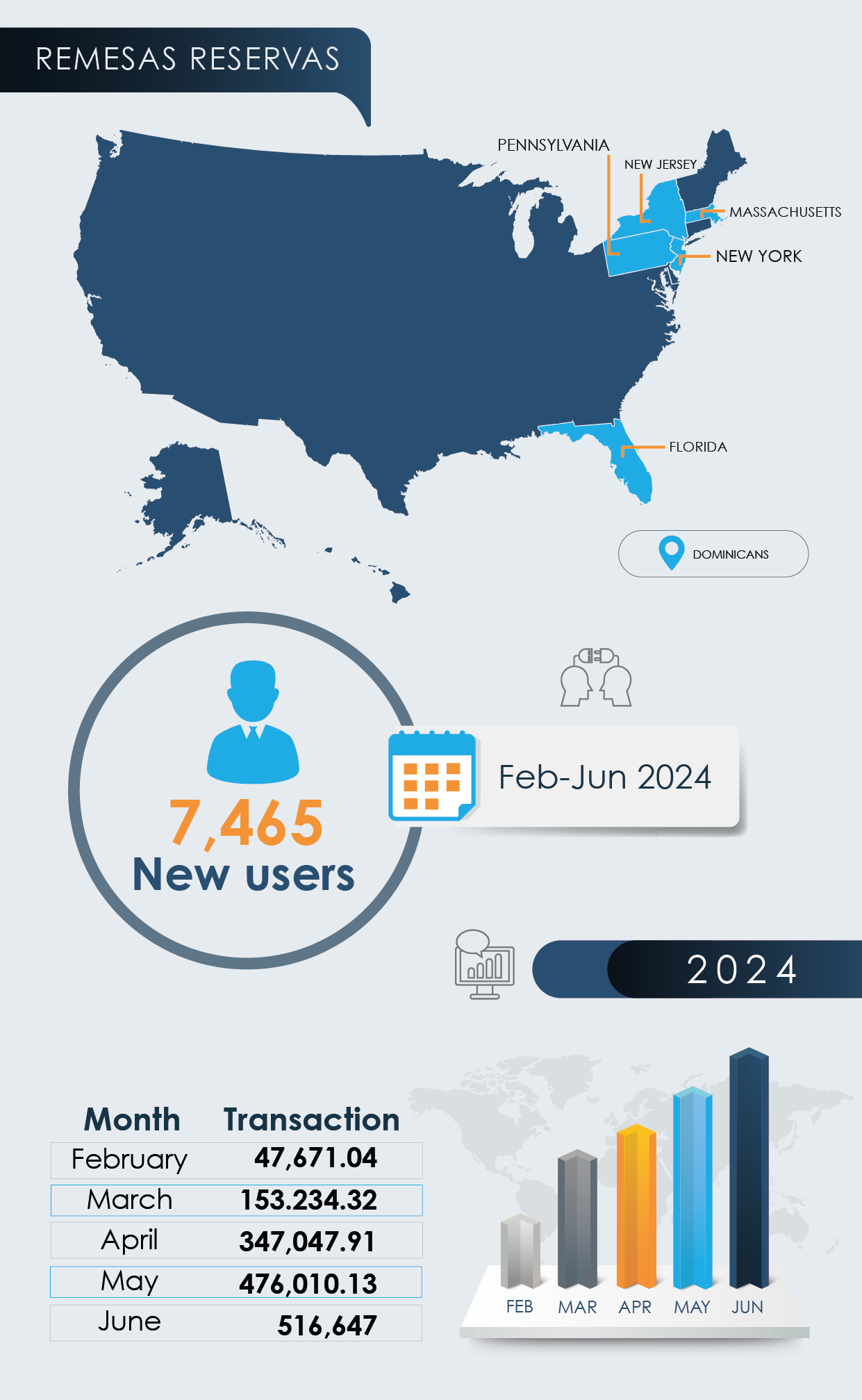 REMESAS RESERVAS

PENNSYLVANIA
NEW JERSEY
MASSACHUSETTS
NEW YORK
FLORIDA

DOMINICANS

7,465
New users

Feb-Jun 2024

2024

| Month | Transaction |
|---|---|
| February | 47,671.04 |
| March | 153.234.32 |
| April | 347,047.91 |
| May | 476,010.13 |
| June | 516,647 |

FEB MAR APR MAY JUN